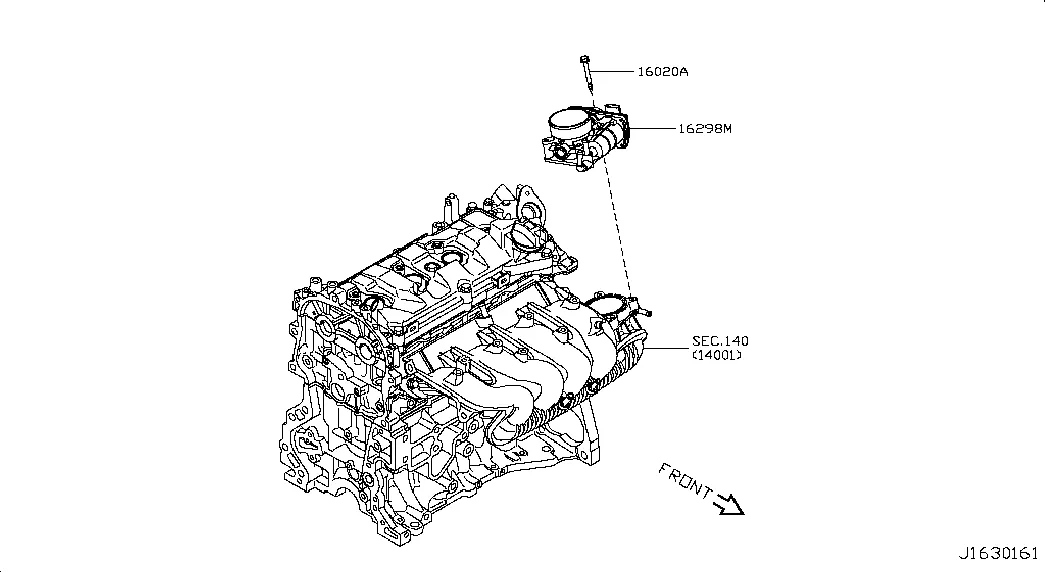 16020A

16298M

SEC.140
(14001)

FRONT

J1630161