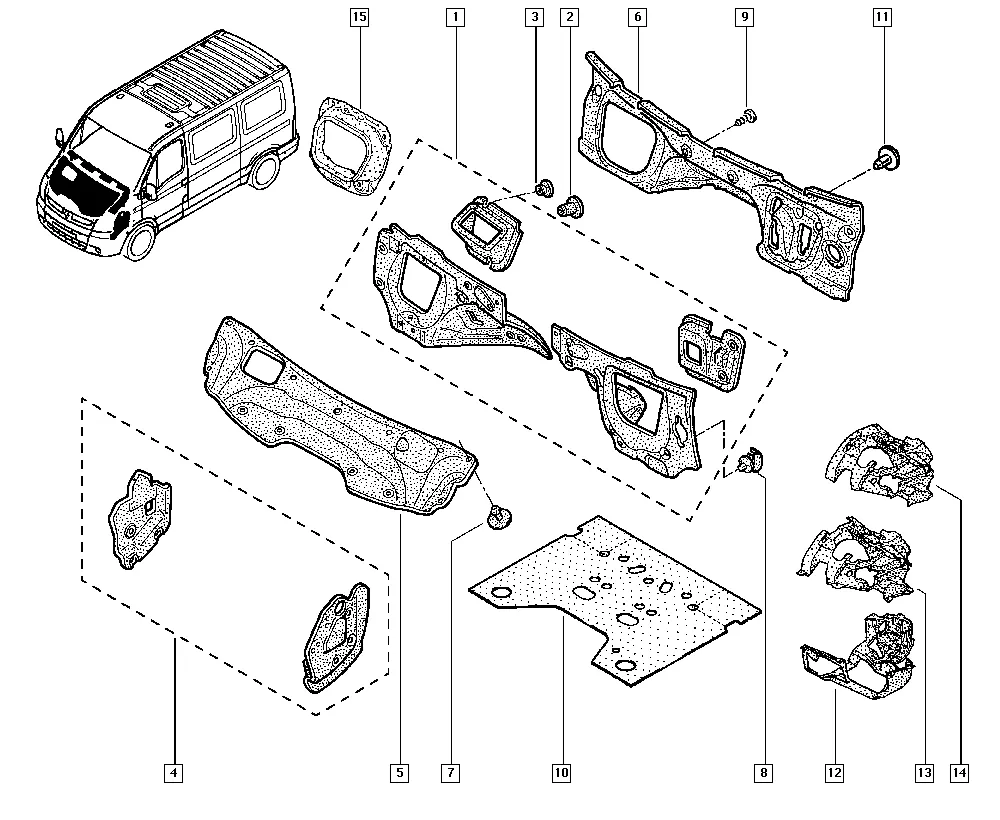 15
1
3
2
6
9
11
4
5
7
10
8
12
13
14