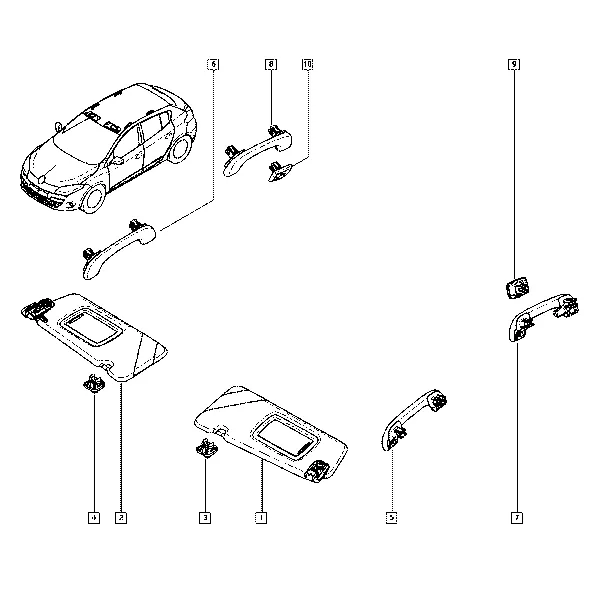 6
8
10
9
4
2
3
1
5
7