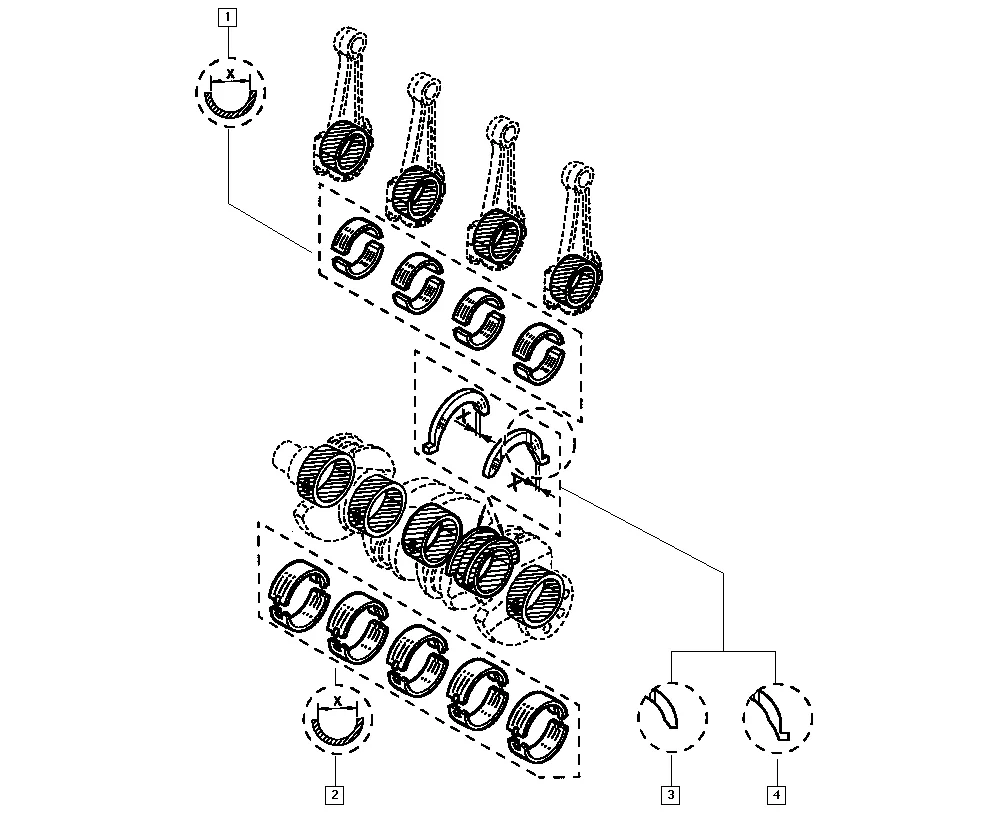 1
X
X
X
X
2
3
4