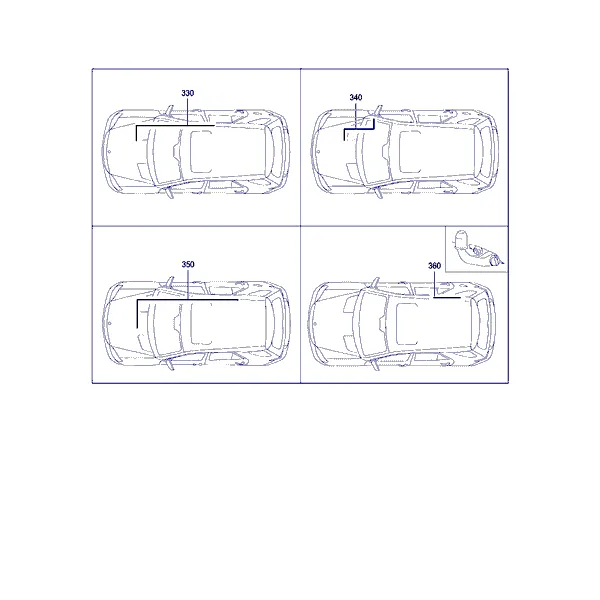 330

340

350

360