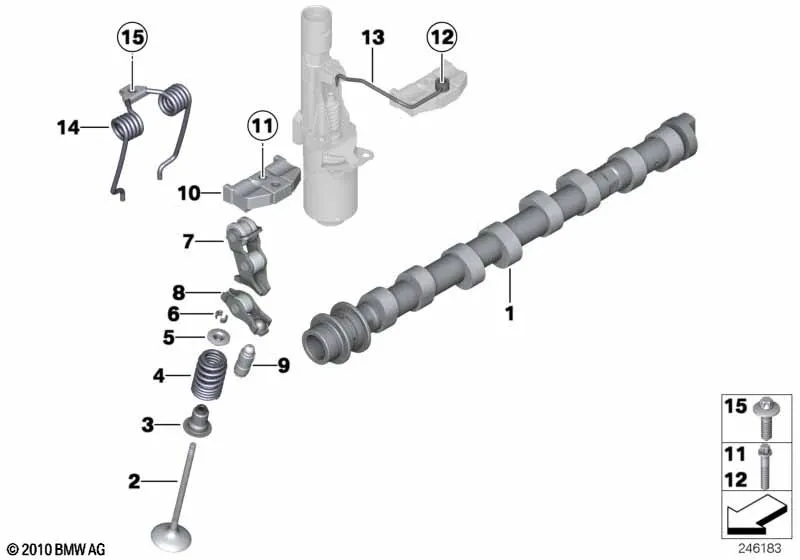 15
13
12
14
11
10
7
8
6
5
4
9
3
2
1
15
11
12
© 2010 BMW AG
246183