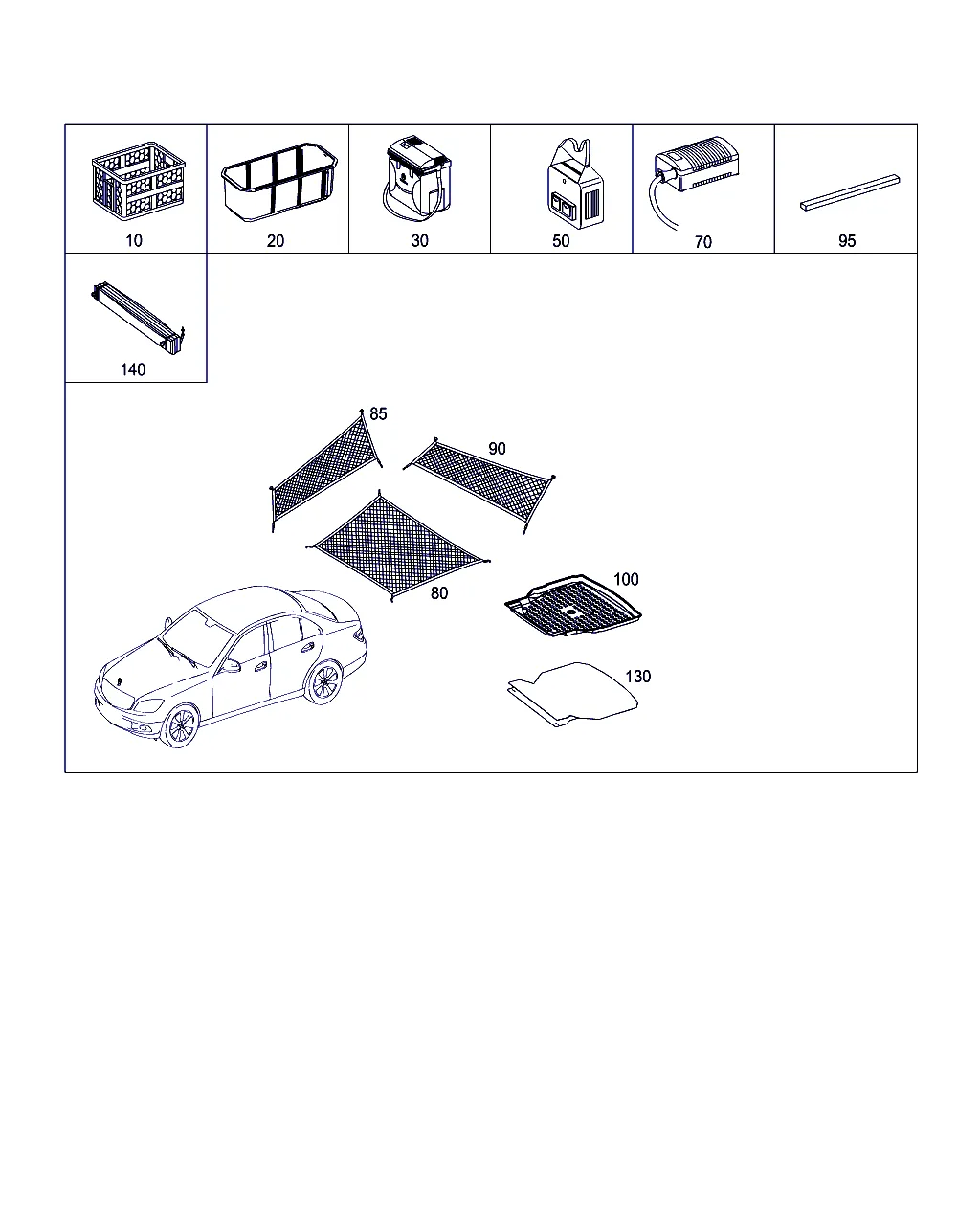 10
20
30
50
70
95
140
85
90
80
100
130