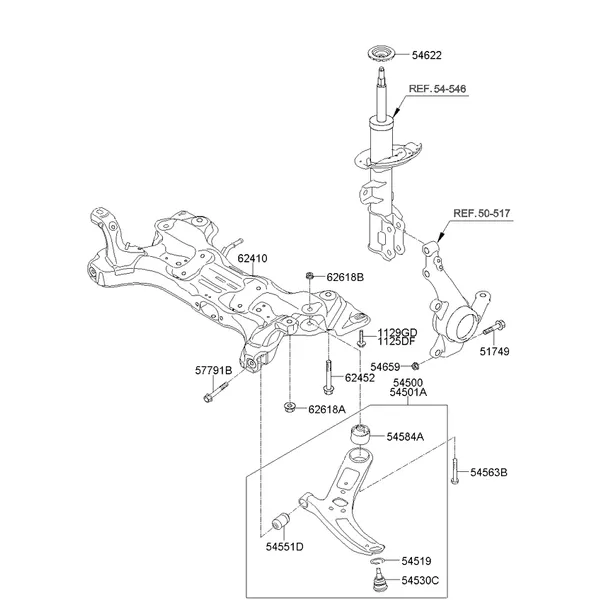 54622
REF. 54-546
REF. 50-517
62410
62618B
1129GD
1125DF
51749
54659
57791B
62452
54500
54501A
62618A
54584A
54563B
54551D
54519
54530C