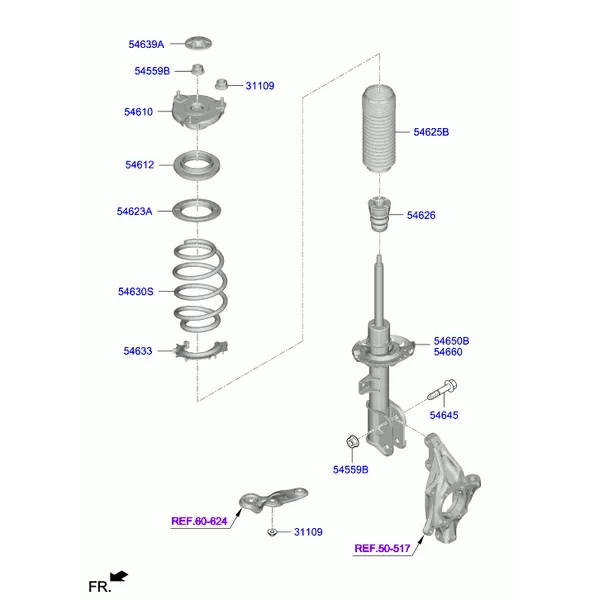 54639A
54559B
31109
54610
54612
54623A
54630S
54633
54625B
54626
54650B
54660
54645
54559B
REF.60-624
31109
REF.50-517
FR.