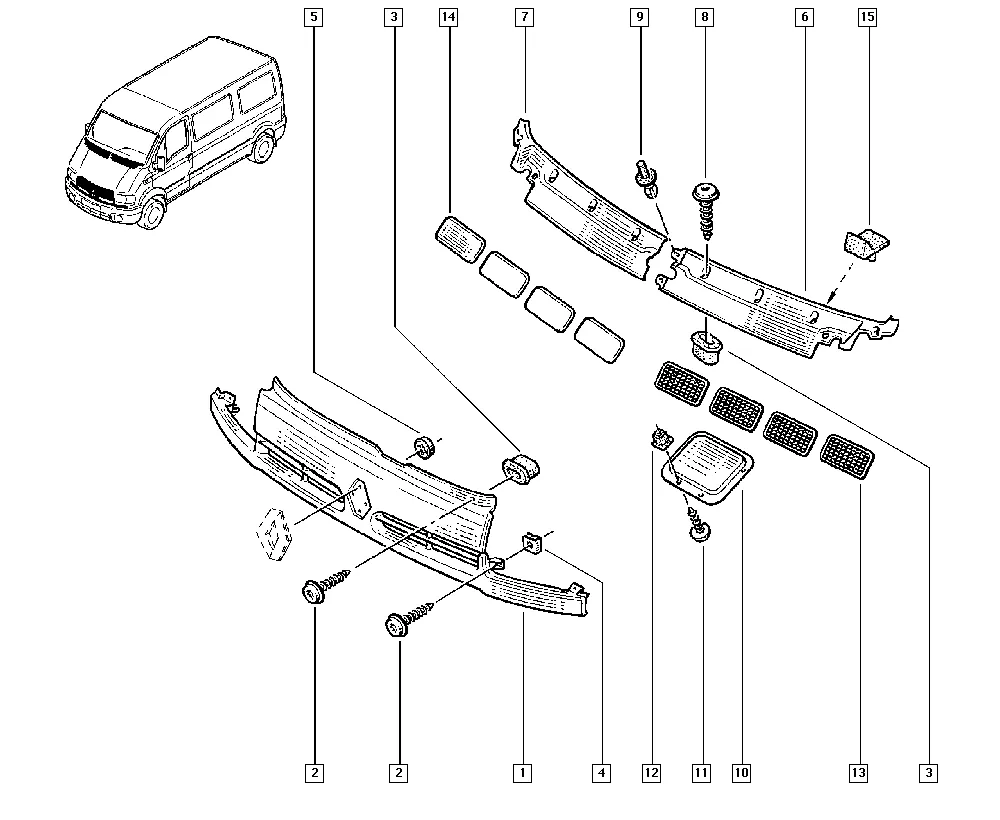 5
3
14
7
9
8
6
15
2
2
1
4
12
11
10
13
3