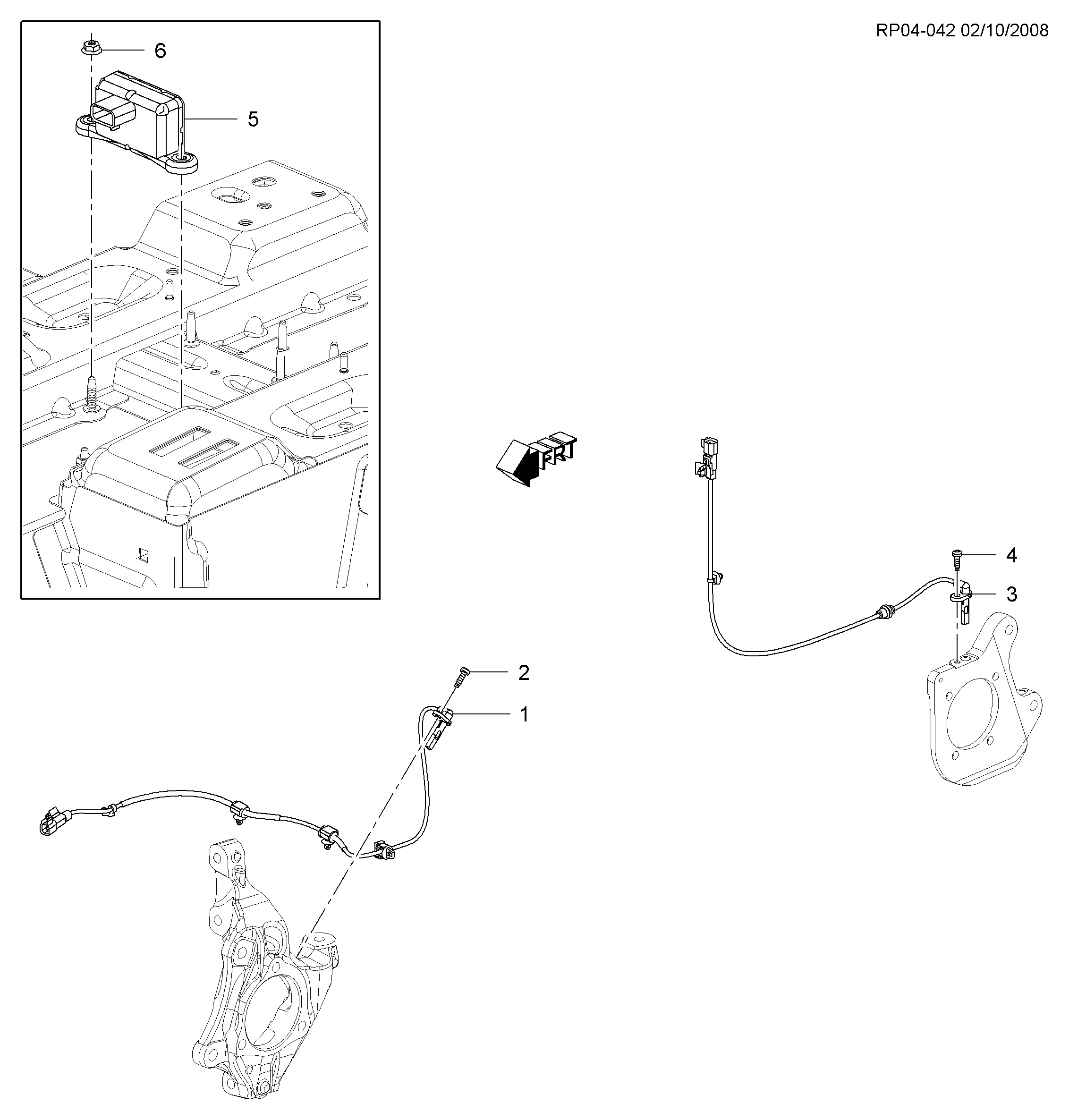 RP04-042 02/10/2008

6

5

FRT

4

3

2

1