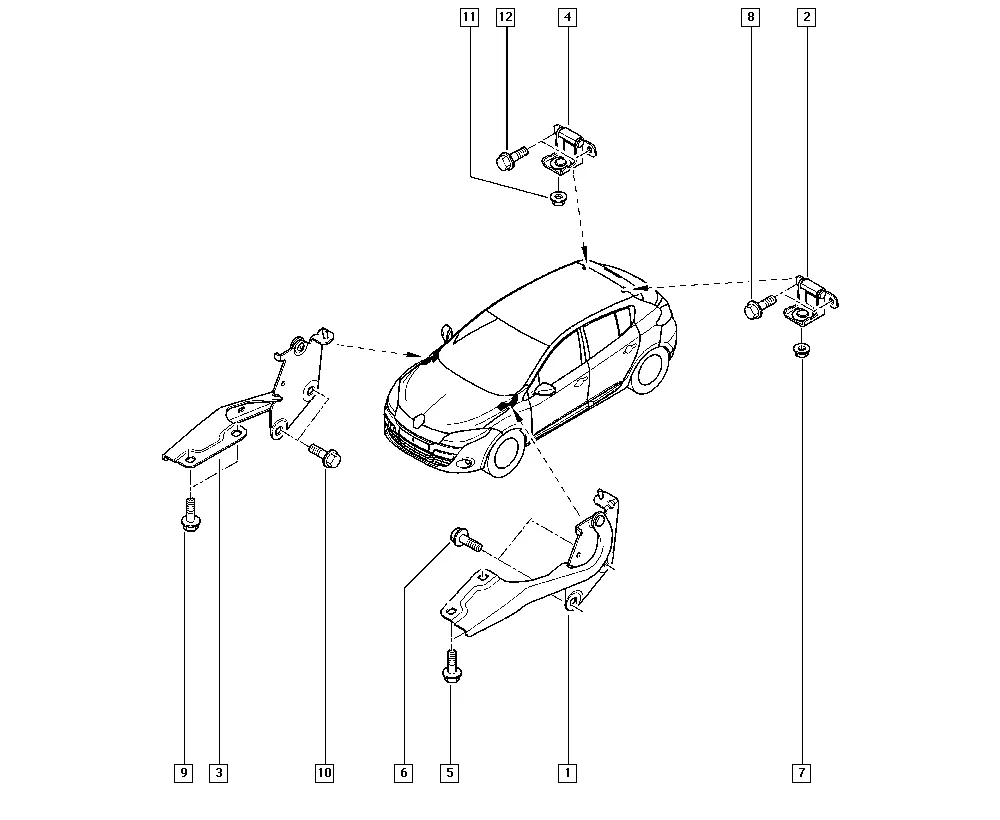 11
12
4
8
2
9
3
10
6
5
1
7