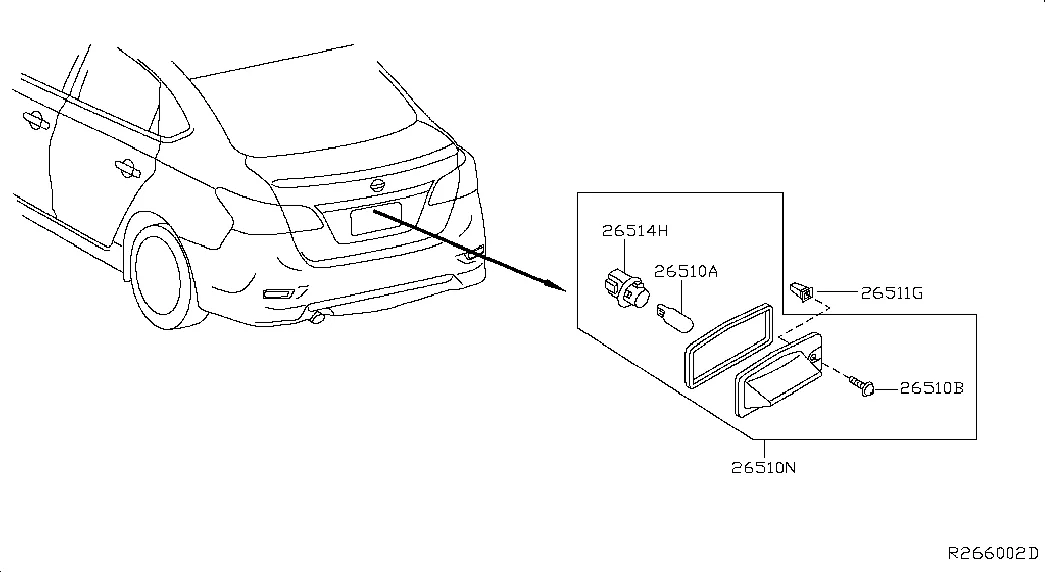 26514H
26510A
26511G
26510B
26510N
R266002D