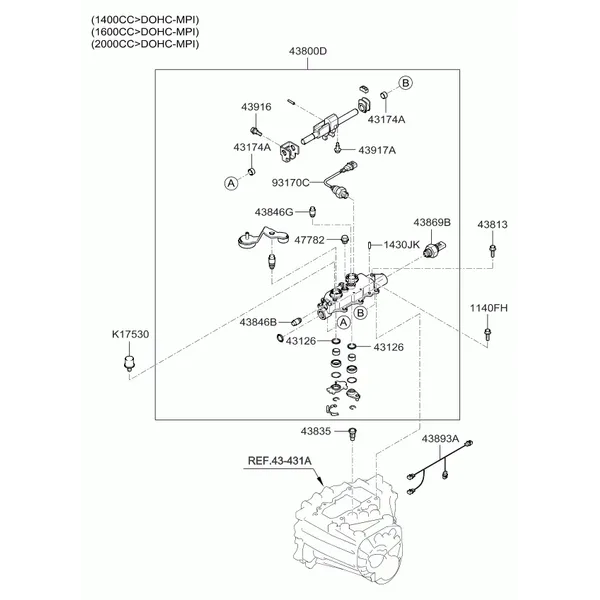 (1400CC>DOHC-MPI)
(1600CC>DOHC-MPI)
(2000CC>DOHC-MPI)

43800D

B
43916
43174A
43174A
43917A
A
93170C
43846G
43869B
43813
47782
1430JK
1140FH
43846B
A
B
K17530
43126
43126
43835
43893A
REF.43-431A