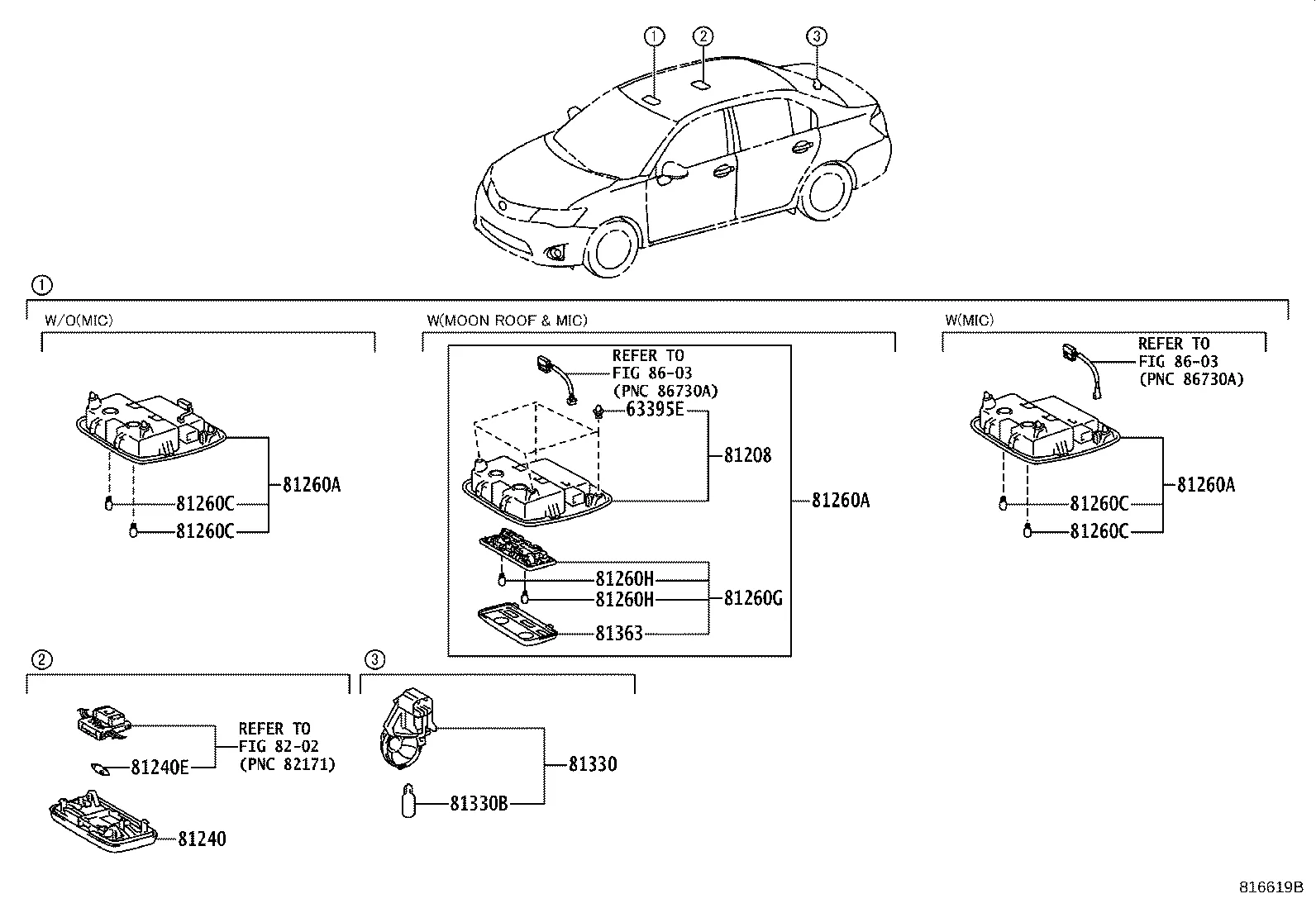 1
2
3

1
W/O(MIC)
81260A
81260C
81260C

W(MOON ROOF & MIC)
REFER TO
FIG 86-03
(PNC 86730A)
63395E
81208
81260A
81260H
81260H
81260G
81363

W(MIC)
REFER TO
FIG 86-03
(PNC 86730A)
81260A
81260C
81260C

2
REFER TO
FIG 82-02
(PNC 82171)
81240E
81240

3
81330
81330B

816619B