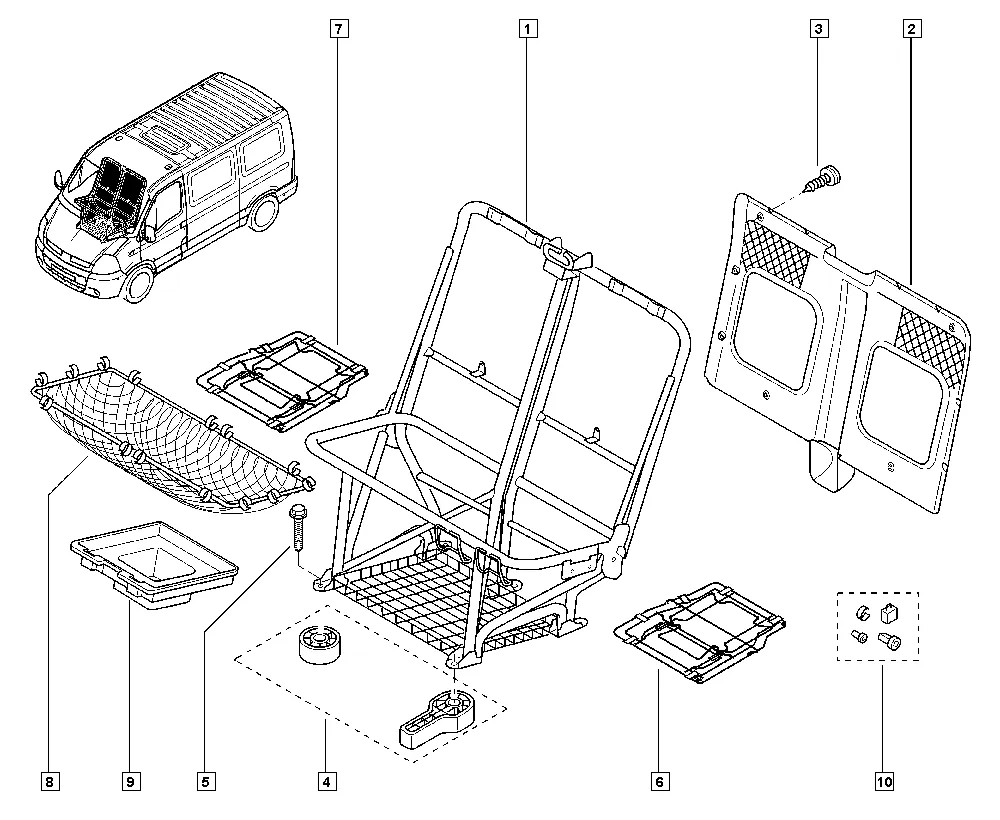 7
1
3
2
8
9
5
4
6
10