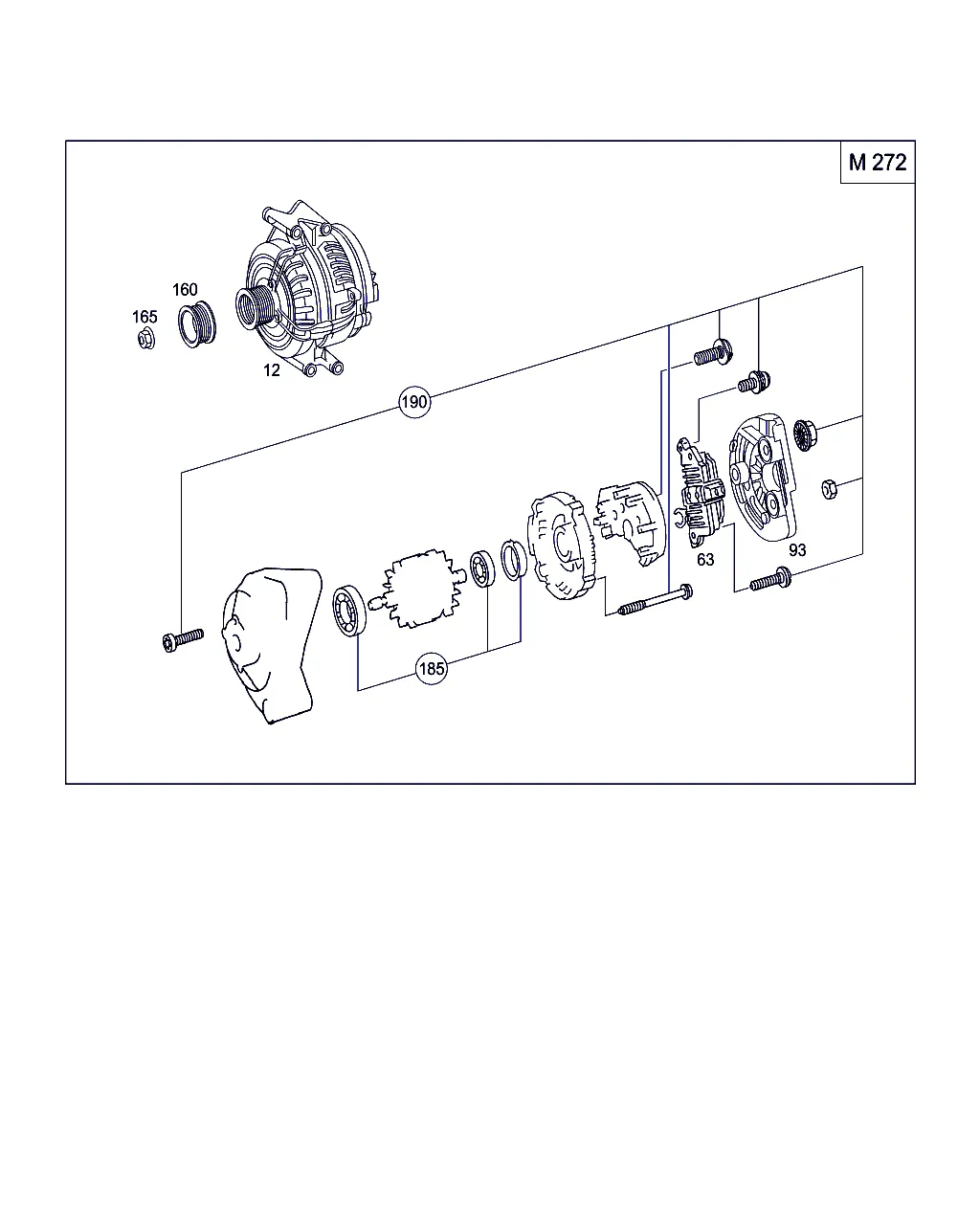 M 272

160
165
12
190
63
93
185