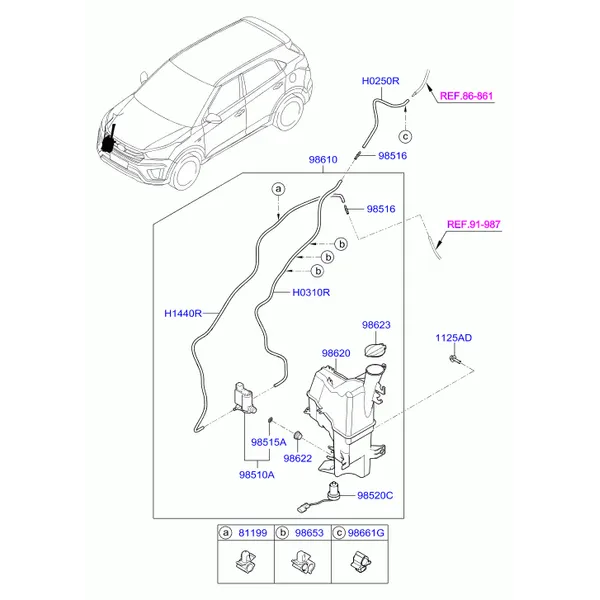 H0250R

REF.86-861

c

98516

98610

a

98516

REF.91-987

b

b

b

H0310R

H1440R

98623

1125AD

98620

98515A

98622

98510A

98520C

| a 81199 | b 98653 | c 98661G |
|---|---|---|
| | | |