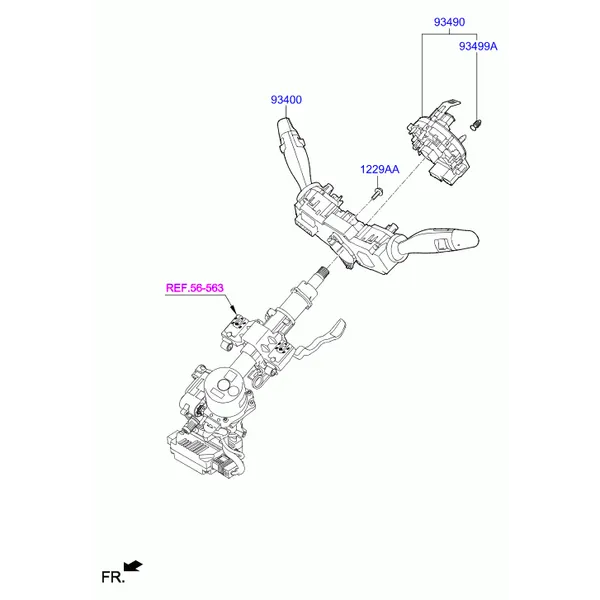 93490
93499A
93400
1229AA
REF.56-563
FR.