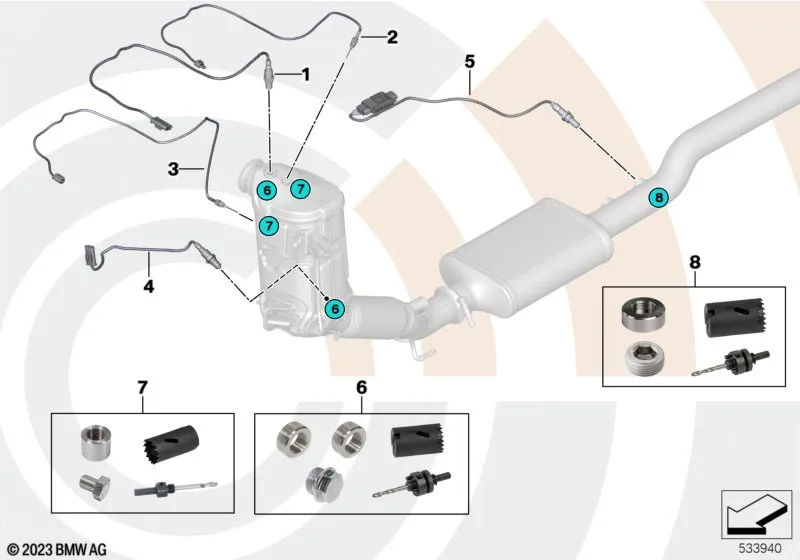 2
1
5
3
6
7
7
8
4
6
8
7
6
© 2023 BMW AG
533940