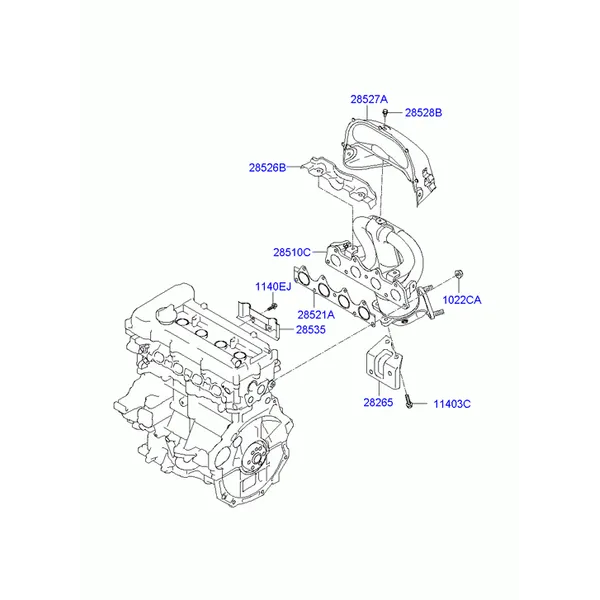 28527A
28528B
28526B
28510C
1140EJ
1022CA
28521A
28535
28265
11403C