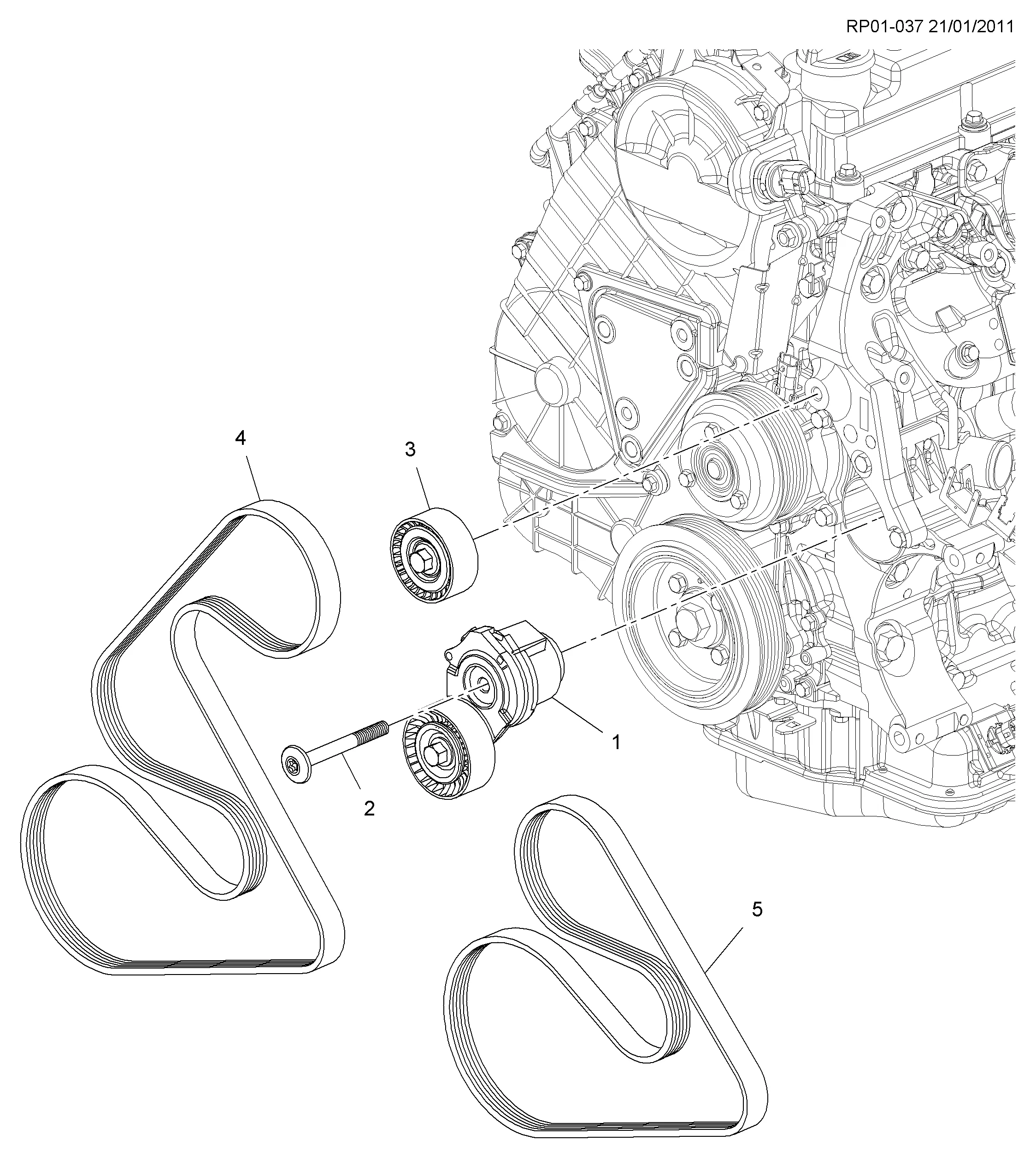 RP01-037 21/01/2011

4

3

1

2

5