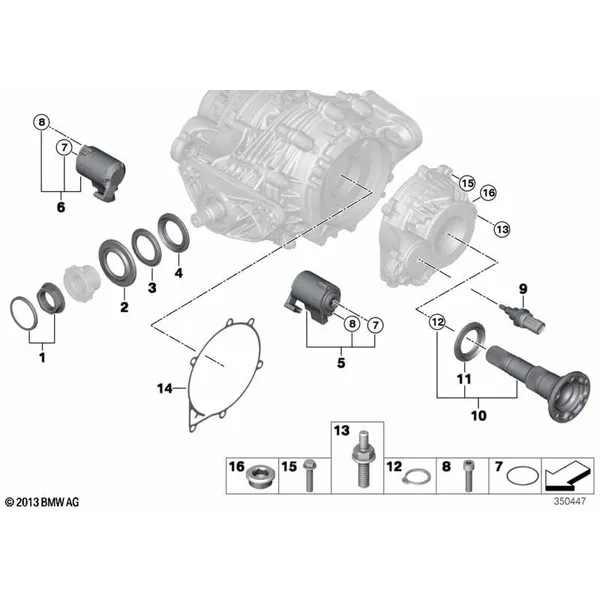 8
7
6
4
3
2
1
15
16
13
9
8
7
5
12
11
10
14
13
16
15
12
8
7
© 2013 BMW AG
350447