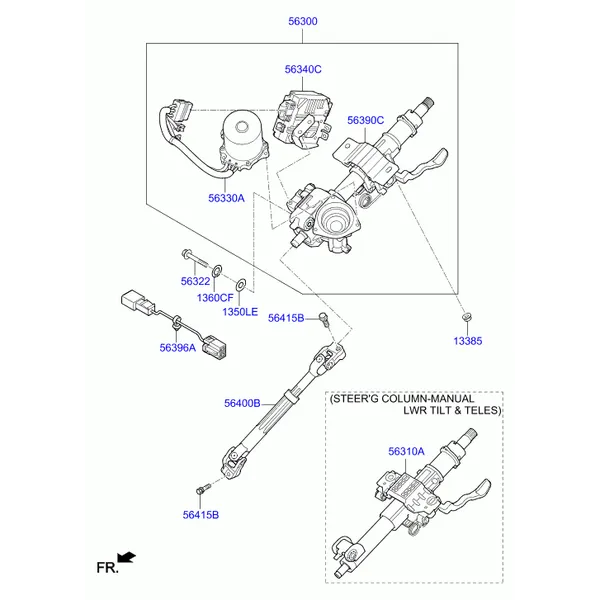 56300

56340C

56390C

56330A

56322

1360CF

1350LE

56415B

13385

56396A

56400B

(STEER'G COLUMN-MANUAL LWR TILT & TELES)

56310A

56415B

FR.