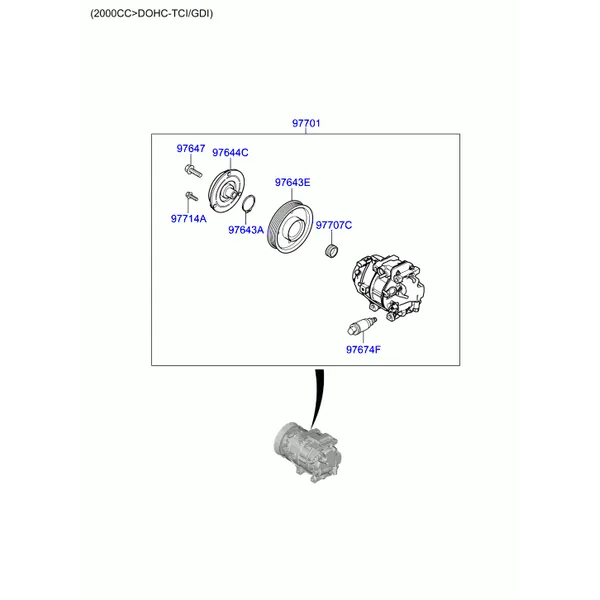 (2000CC>DOHC-TCI/GDI)

97701

97647
97644C
97643E
97714A
97643A
97707C
97674F