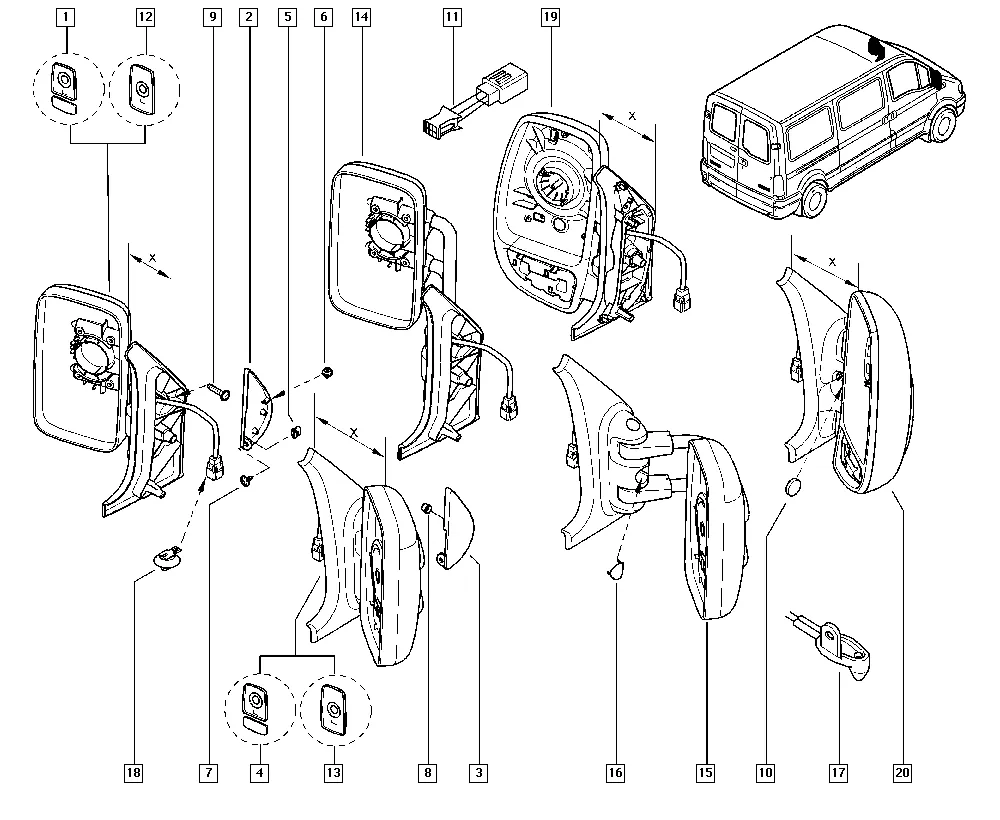 1
12
9
2
5
6
14
11
19
X
X
X
X
18
7
4
13
8
3
16
15
10
17
20