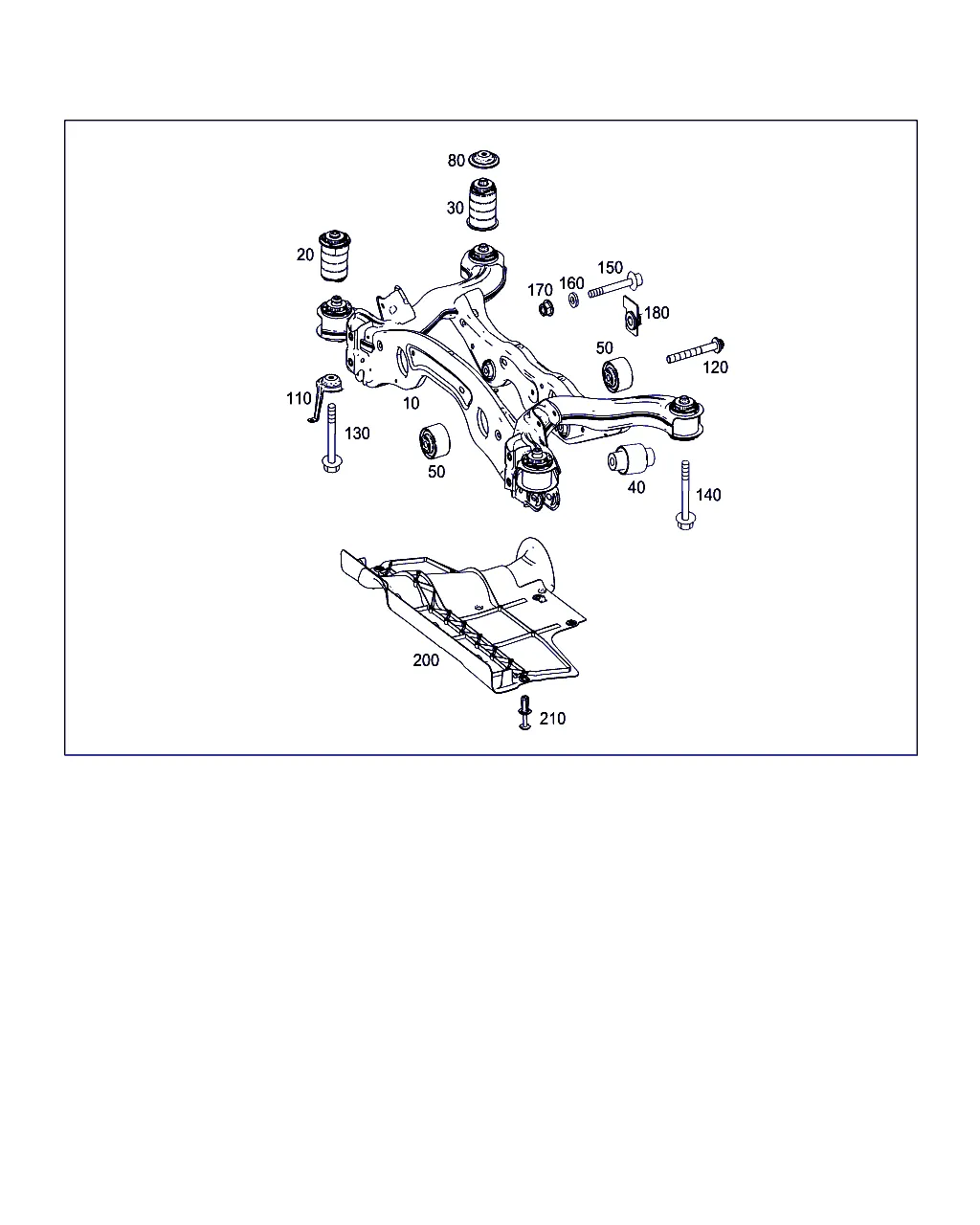 80
30
20
170
160
150
180
50
120
110
10
130
50
40
140
200
210