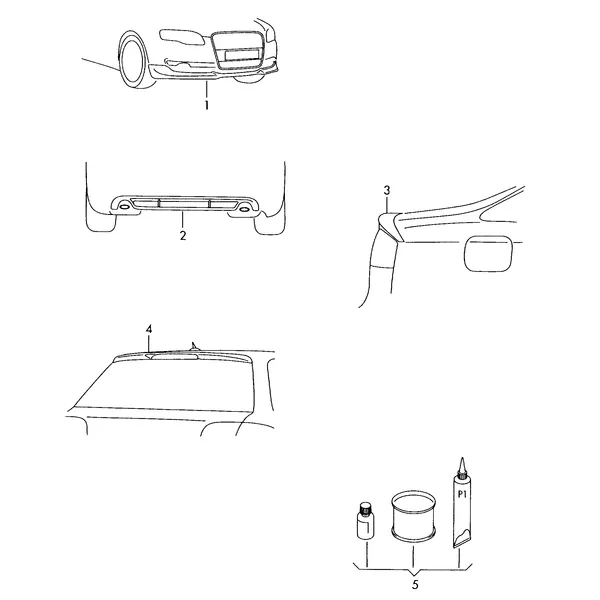 1

2

3

4

P1

5