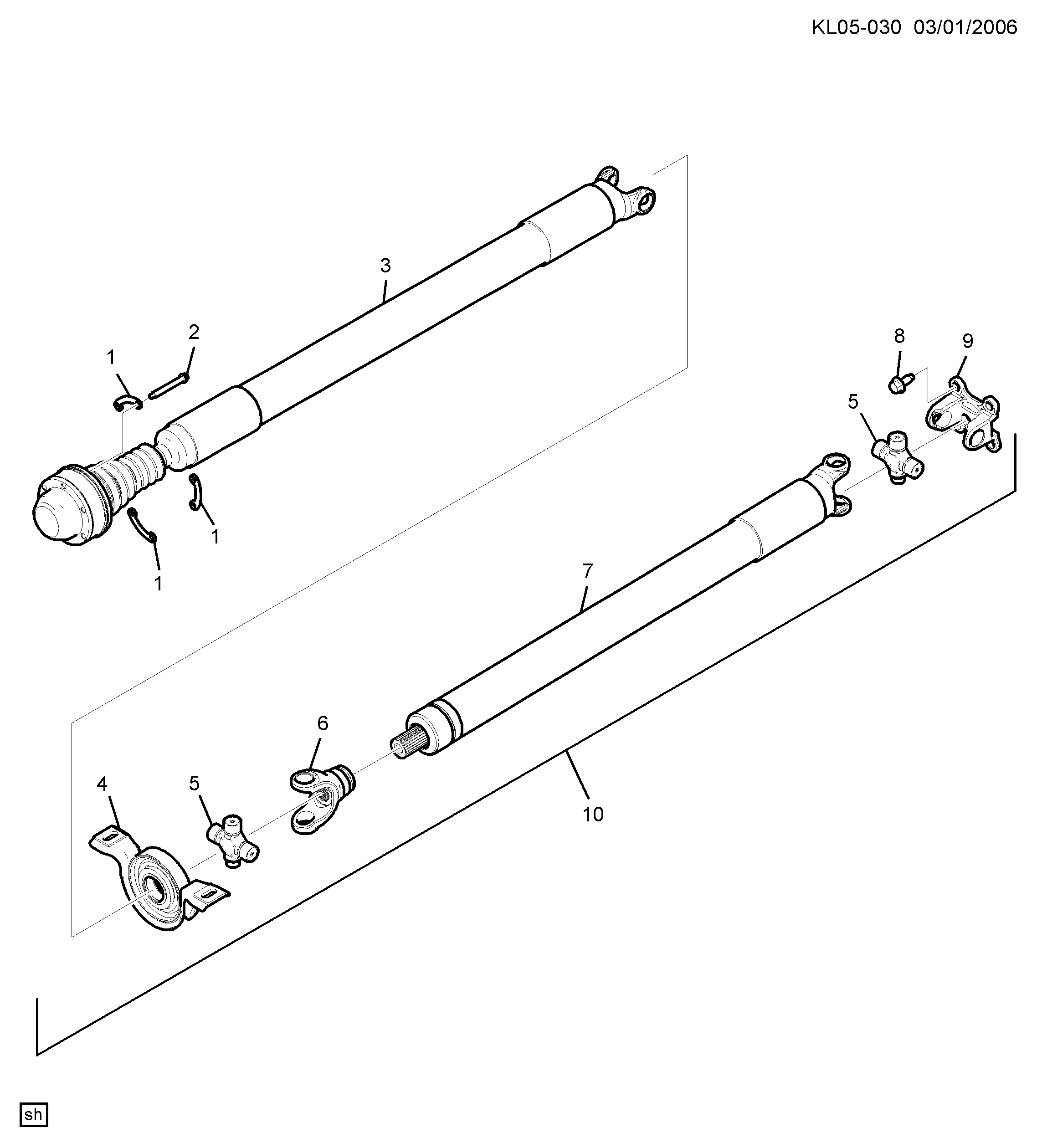 KL05-030 03/01/2006

3

2

1

1

1

8

9

5

7

6

4

5

10

sh