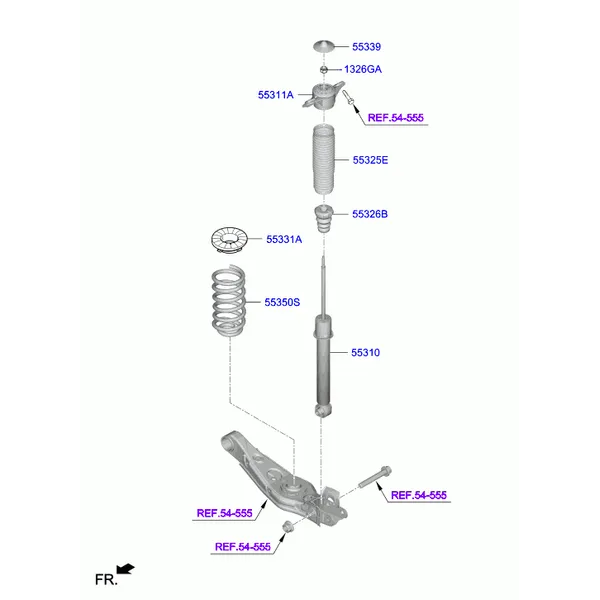 55339
1326GA
55311A
REF.54-555
55325E
55326B
55331A
55350S
55310
REF.54-555
REF.54-555
REF.54-555
FR.