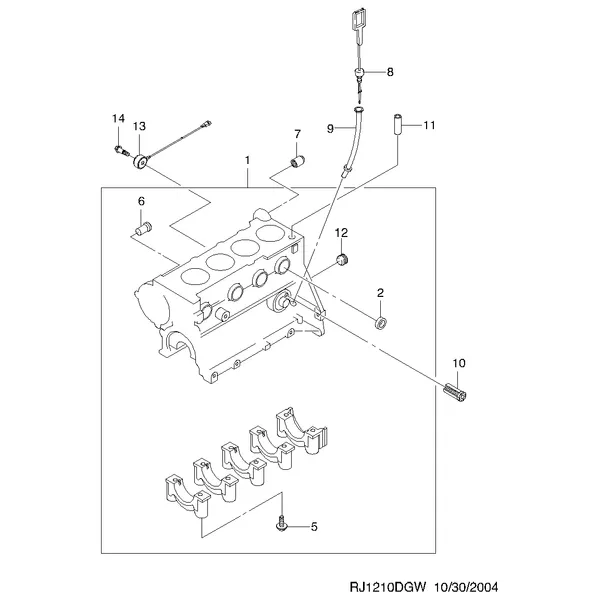 8
14
13
7
9
11
1
6
12
2
10
5
RJ1210DGW 10/30/2004