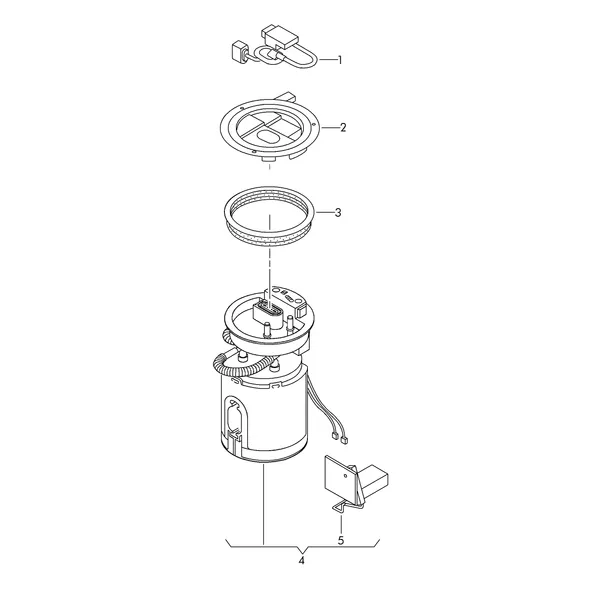 1
2
3
5
4