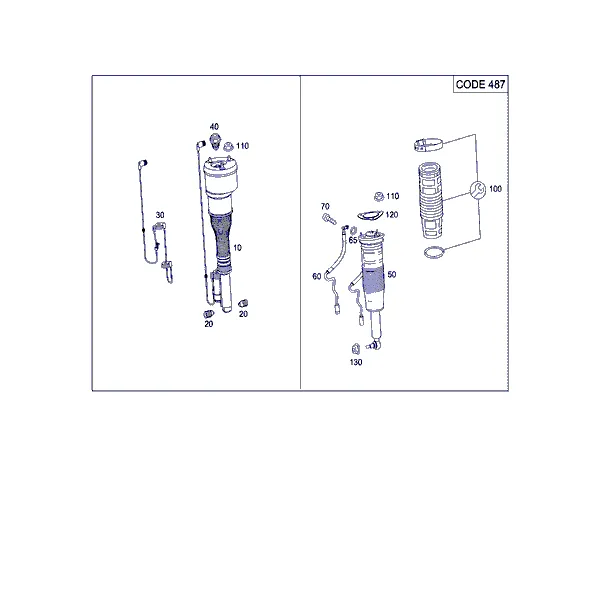 40
110
30
10
20
20

CODE 487
100
110
70
120
65
60
50
130