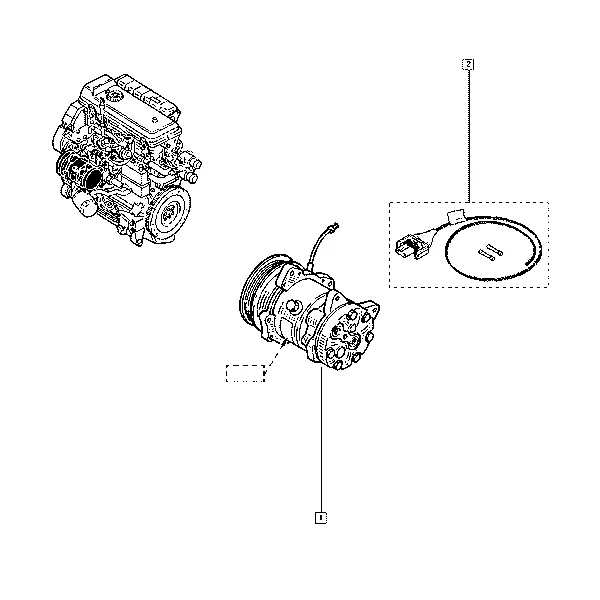 2

1