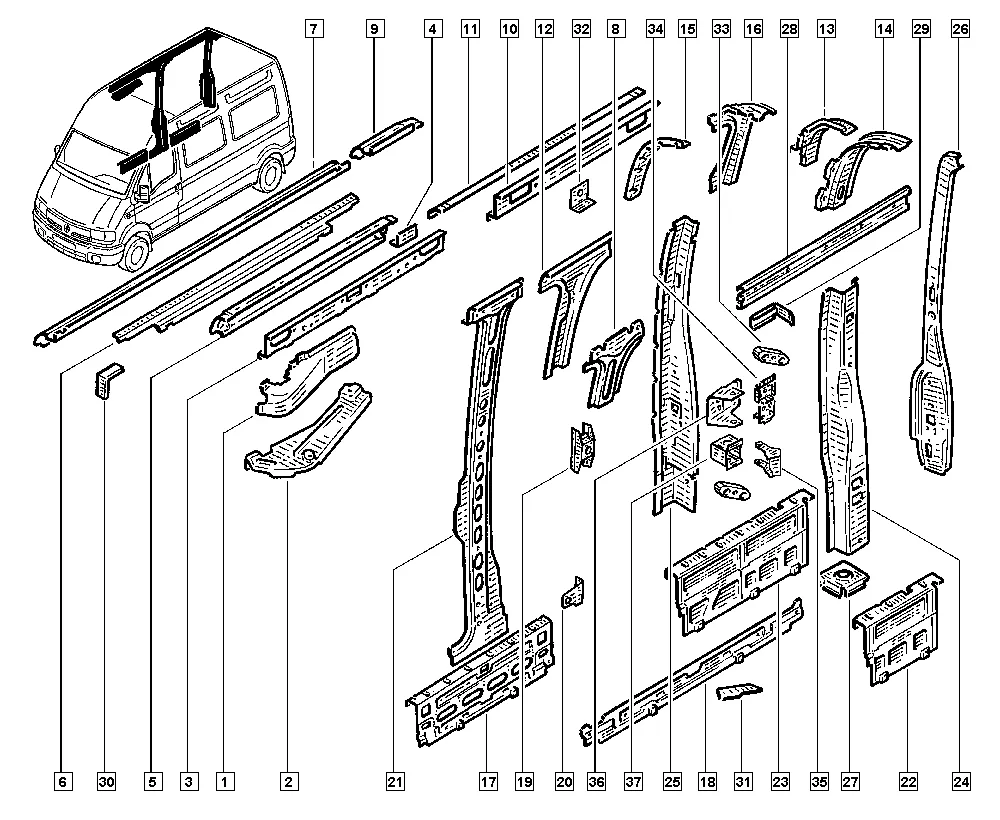 7 9 4 11 10 12 32 8 34 15 33 16 28 13 14 29 26

6 30 5 3 1 2 21 17 19 20 36 37 25 18 31 23 35 27 22 24