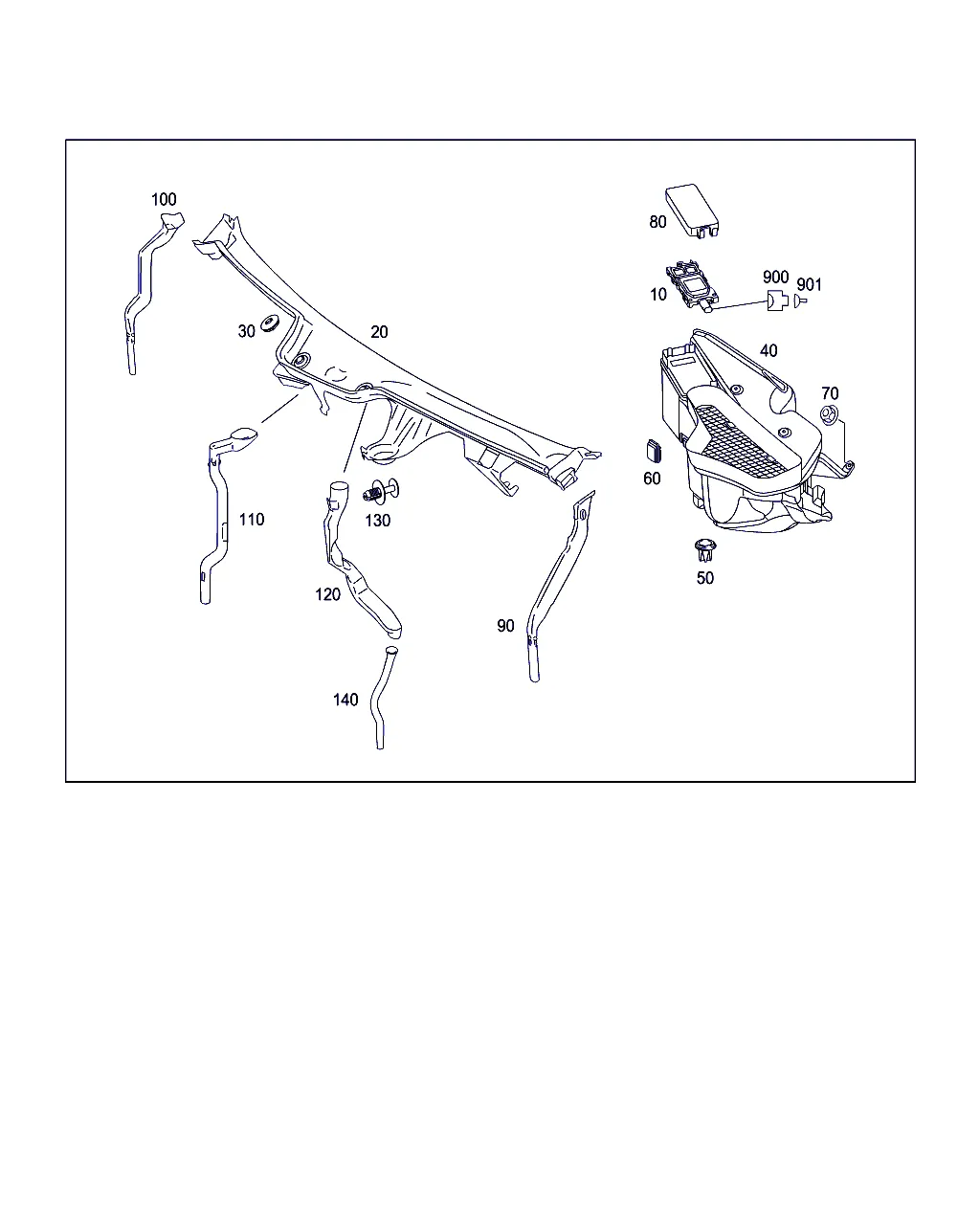 100
80
10
900
901
30
20
40
70
60
110
130
50
120
90
140