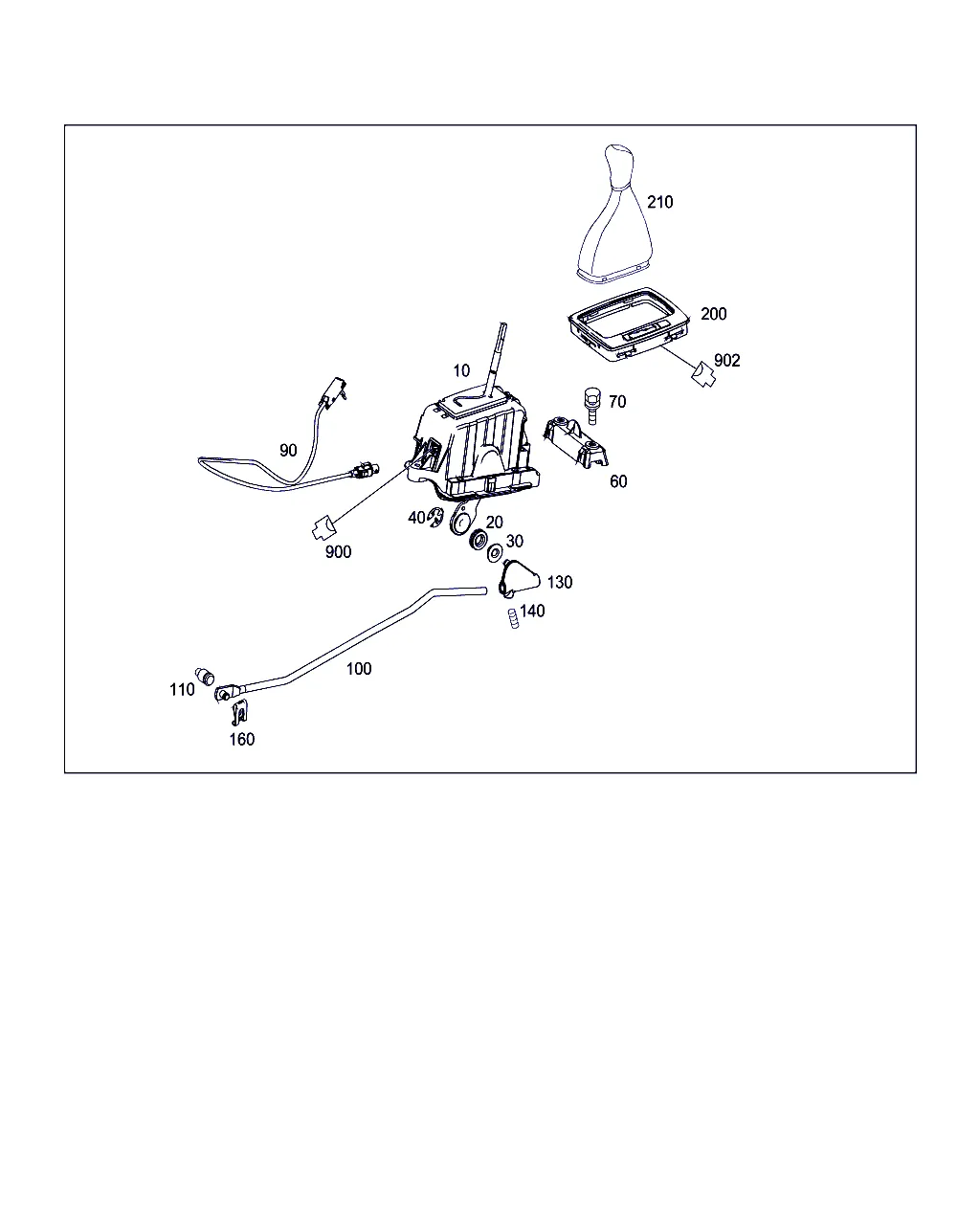 210
200
902
10
70
90
60
40
20
30
900
130
140
100
110
160