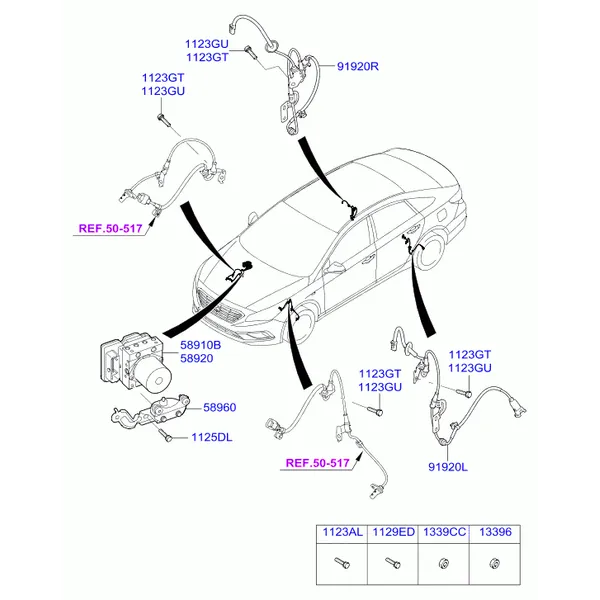 1123GU
1123GT
91920R
1123GT
1123GU
REF.50-517
58910B
58920
58960
1125DL
1123GT
1123GU
1123GT
1123GU
REF.50-517
91920L

| 1123AL | 1129ED | 1339CC | 13396 |
|---|---|---|---|
| | | | |