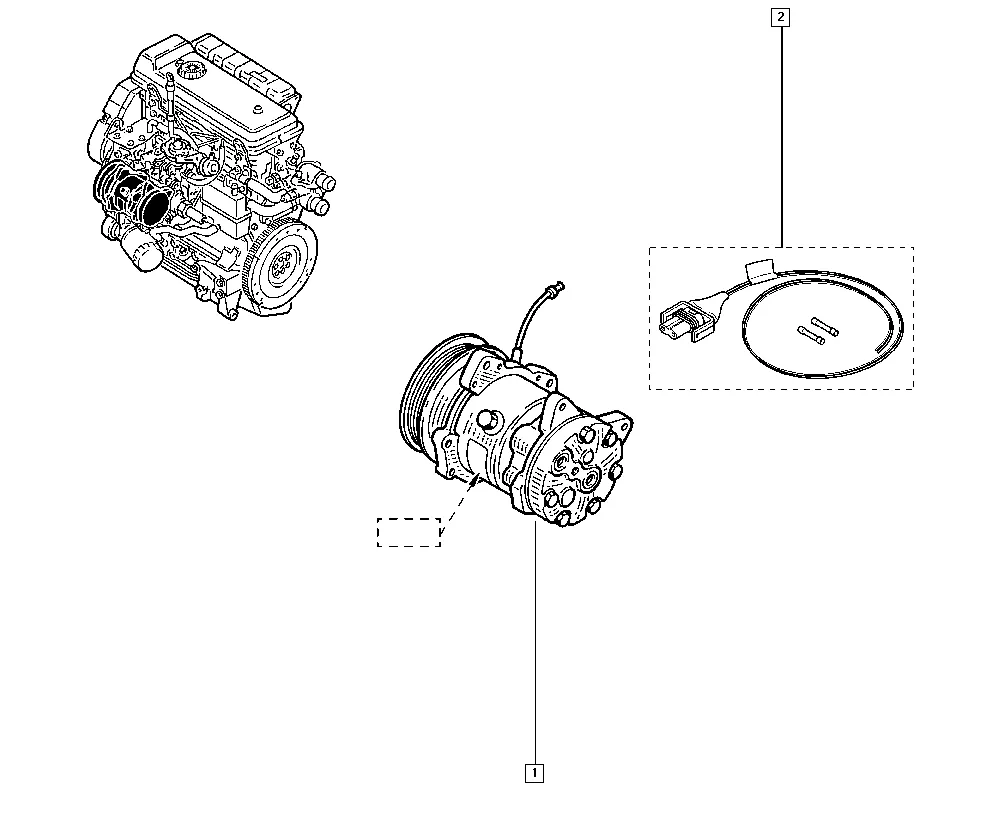 2

1