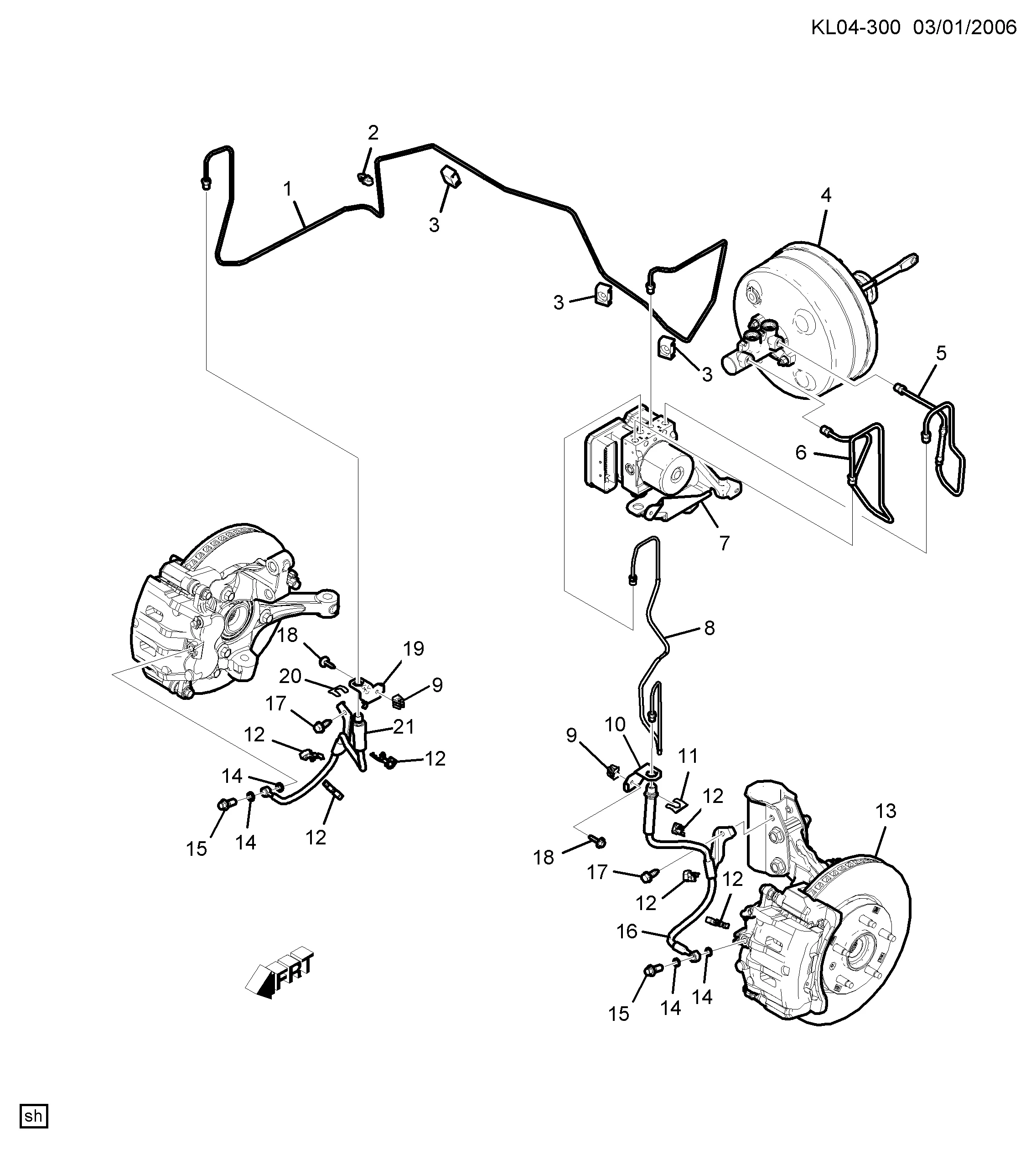 KL04-300 03/01/2006

2
1
3
4
3
3
5
6
7
8
18
19
20
9
17
21
12
12
14
15
14
12
9
10
11
12
13
18
17
12
12
16
15
14
14

FRT

sh