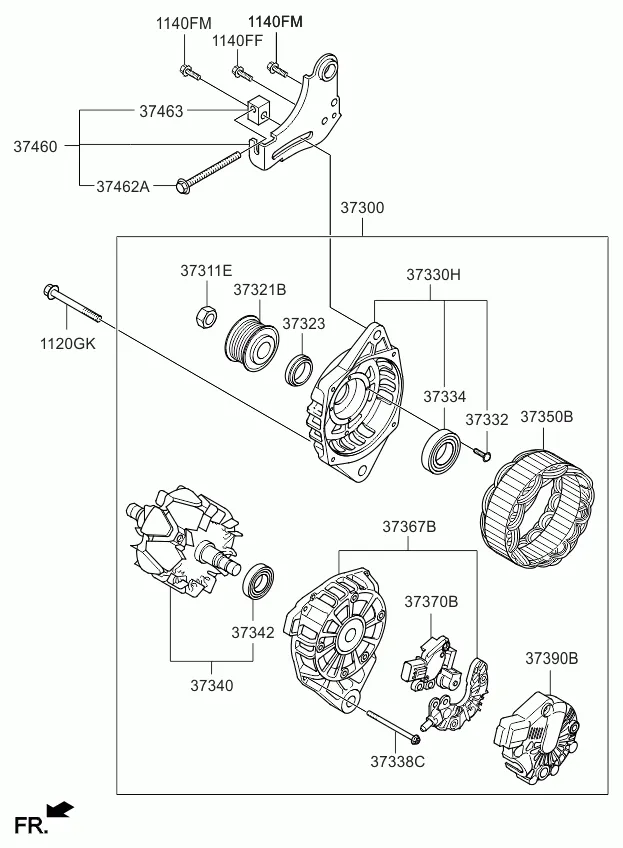 1140FM
1140FM
1140FF
37463
37460
37462A
37300
37311E
37321B
37323
37330H
1120GK
37334
37332
37350B
37367B
37370B
37342
37340
37390B
37338C
FR.