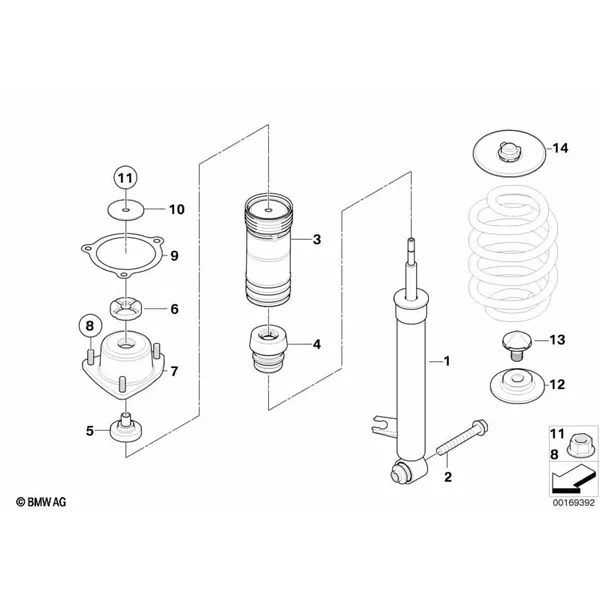 11
10
9
6
8
7
5
3
4
1
2
14
13
12
11
8
© BMW AG
00169392