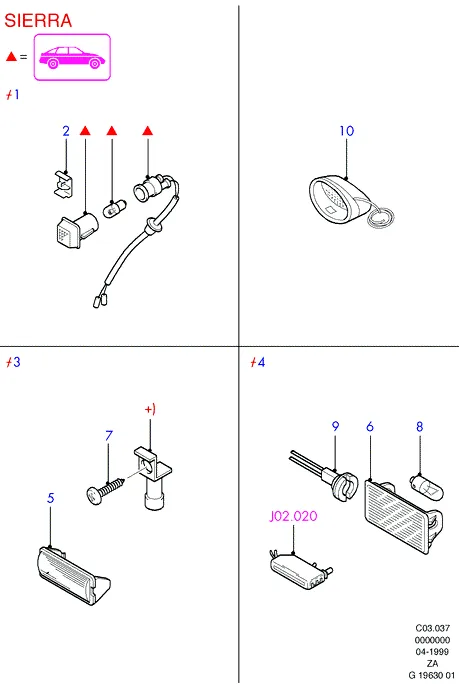 SIERRA

▲ =

≠1

2 ▲ ▲ ▲

10

≠3

+)

7

5

≠4

9 6 8

J02.020

C03.037
0000000
04-1999
ZA
G 19630 01