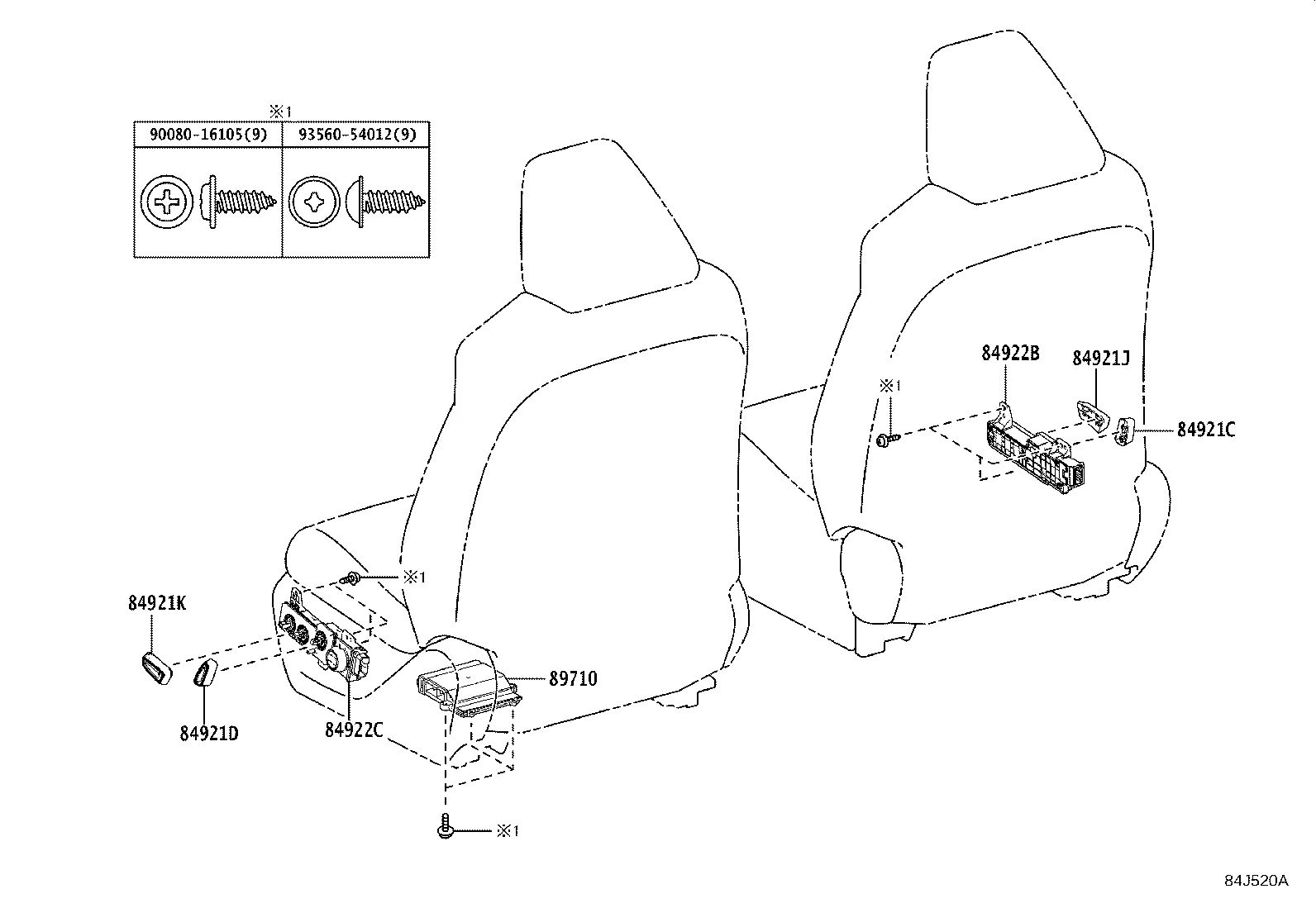 ※1

| 90080-16105(9) | 93560-54012(9) |
|---|---|
| | |

84922B
84921J
※1
84921C
※1
84921K
89710
84921D
84922C
※1
84J520A