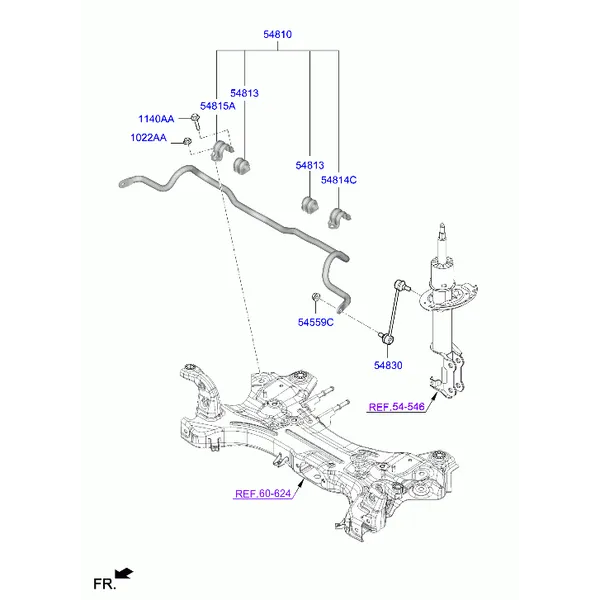 54810

54813

54815A

1140AA

1022AA

54813

54814C

54559C

54830

REF.54-546

REF.60-624

FR.