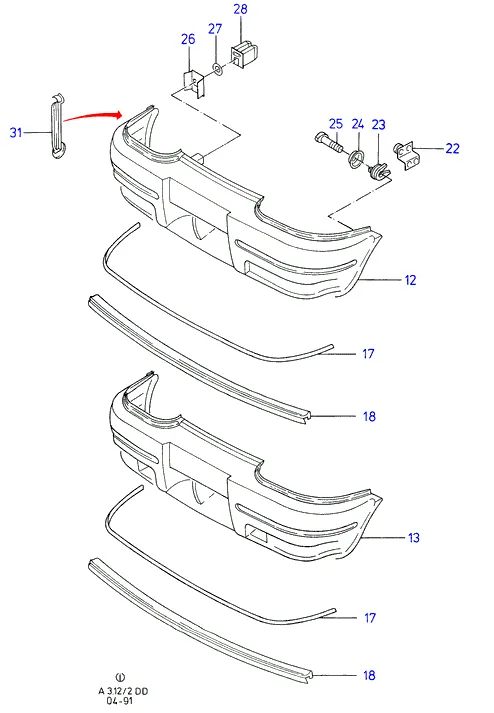 28
26
27
31
25
24
23
22
12
17
18
13
17
18
A 312/2 DD
04-91