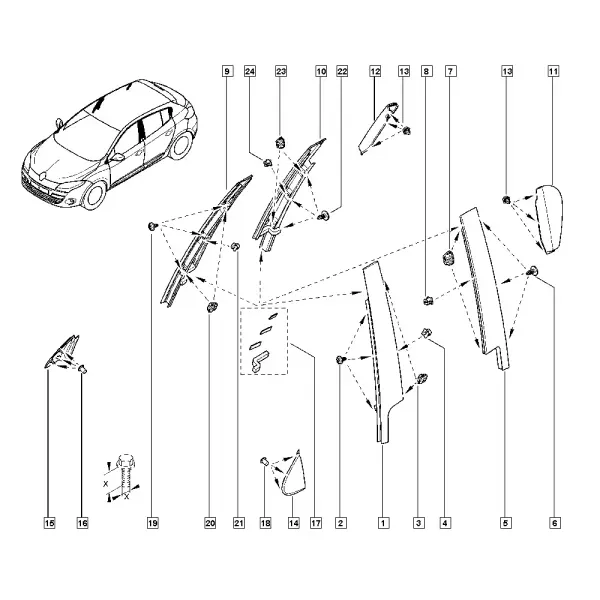 9
24
23
10
22
12
13
8
7
13
11
X
X
15
16
19
20
21
18
14
17
2
1
3
4
5
6