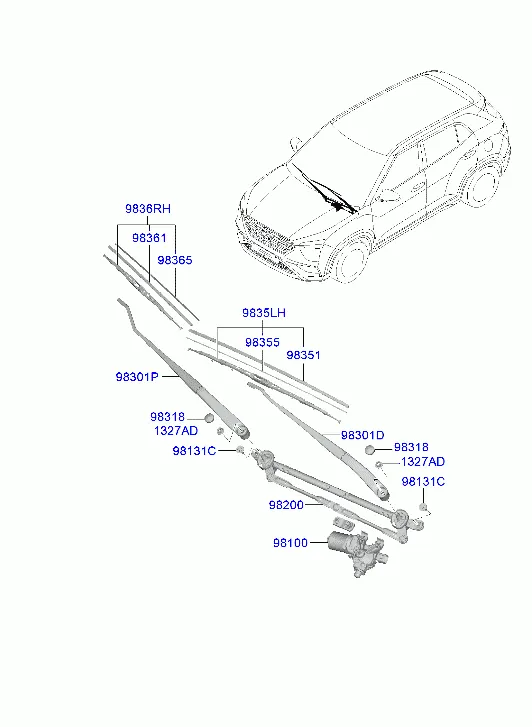 9836RH
98361
98365
9835LH
98355
98351
98301P
98318
1327AD
98131C
98301D
98318
1327AD
98131C
98200
98100