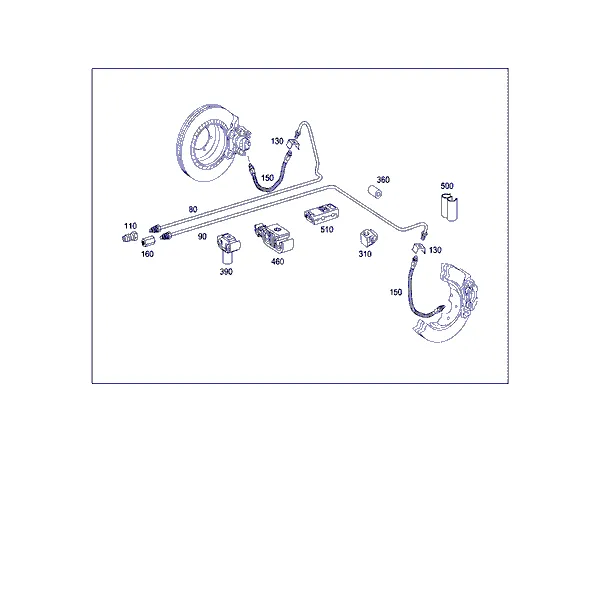 130
150
360
500
80
110
90
160
390
460
510
310
130
150