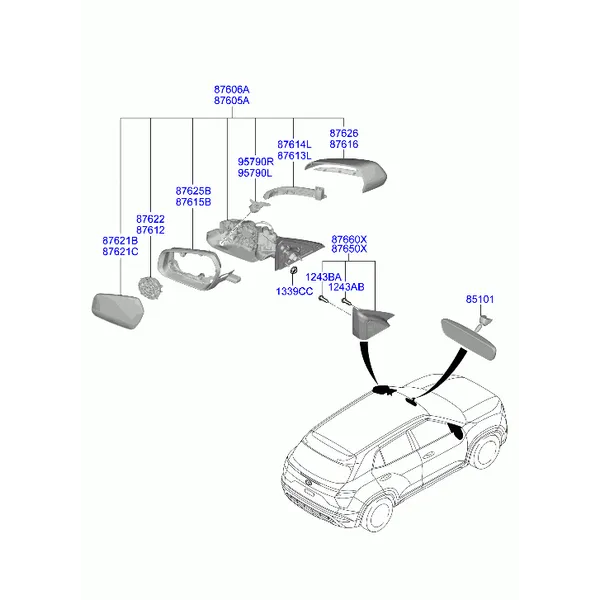 87606A
87605A

87626
87616

87614L
87613L

95790R
95790L

87625B
87615B

87622
87612

87621B
87621C

87660X
87650X

1243BA
1243AB

1339CC

85101